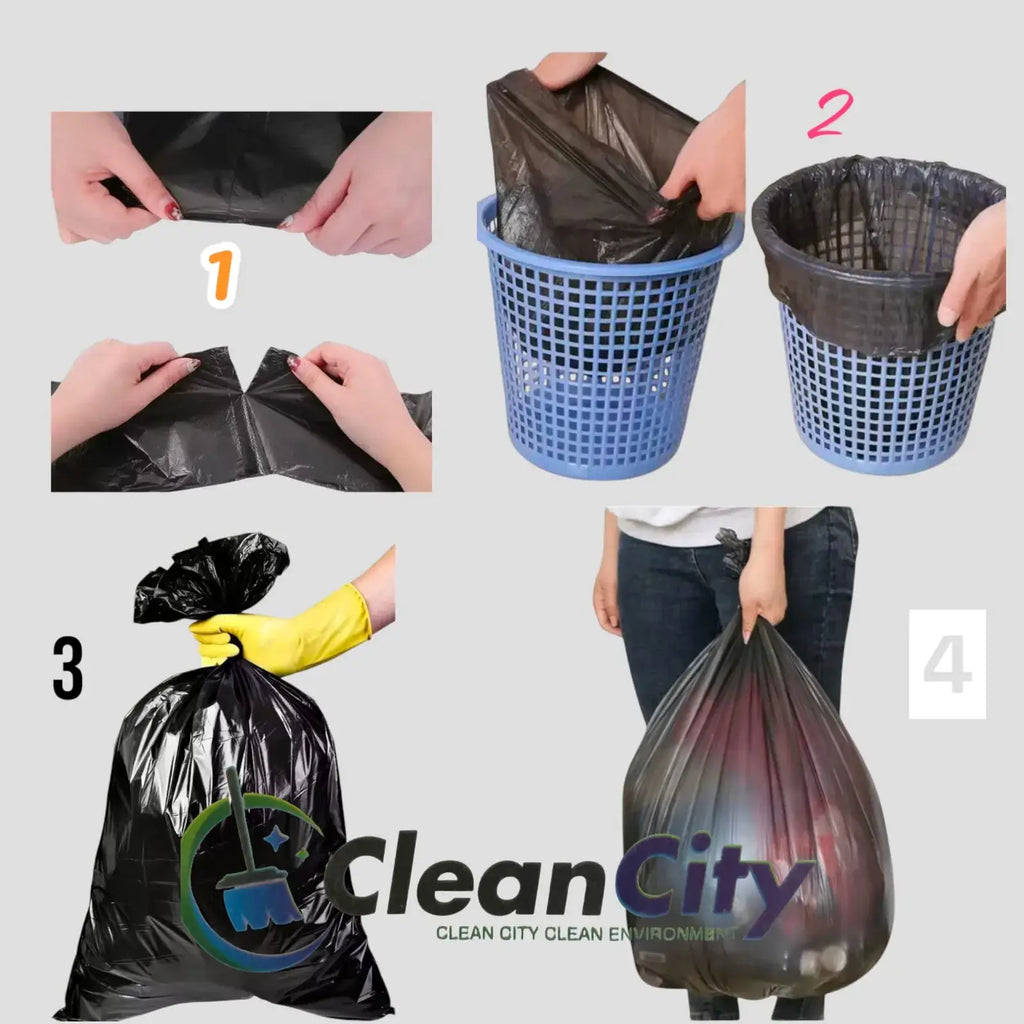 1

2

3

4

Clean City
CLEAN CITY CLEAN ENVIRONMENT